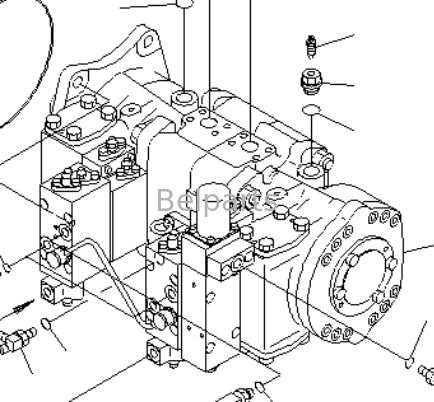 Belparts